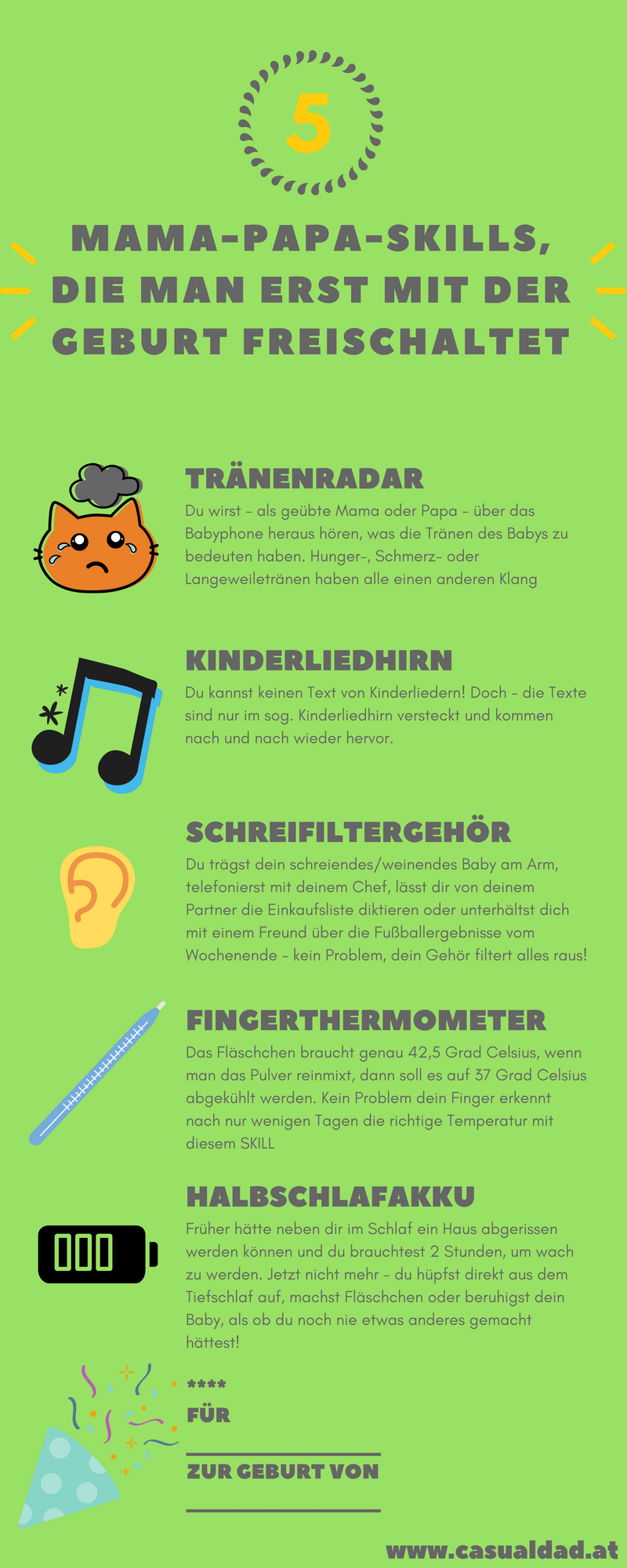 5

MAMA-PAPA-SKILLS, DIE MAN ERST MIT DER GEBURT FREISCHALTET

TRÄNENRADAR

Du wirst – als geübte Mama oder Papa – über das Babyphone heraus hören, was die Tränen des Babys zu bedeuten haben. Hunger-, Schmerz- oder Langeweiletränen haben alle einen anderen Klang

KINDERLIEDHIRN

Du kannst keinen Text von Kinderliedern! Doch – die Texte sind nur im sog. Kinderliedhirn versteckt und kommen nach und nach wieder hervor.

SCHREIFILTERGEHÖR

Du trägst dein schreiendes/weinendes Baby am Arm, telefonierst mit deinem Chef, lässt dir von deinem Partner die Einkaufsliste diktieren oder unterhältst dich mit einem Freund über die Fußballergebnisse vom Wochenende – kein Problem, dein Gehör filtert alles raus!

FINGERTHERMOMETER

Das Fläschchen braucht genau 42,5 Grad Celsius, wenn man das Pulver reinmixt, dann soll es auf 37 Grad Celsius abgekühlt werden. Kein Problem dein Finger erkennt nach nur wenigen Tagen die richtige Temperatur mit diesem SKILL

HALBSCHLAFAKKU

Früher hätte neben dir im Schlaf ein Haus abgerissen werden können und du brauchtest 2 Stunden, um wach zu werden. Jetzt nicht mehr – du hüpfst direkt aus dem Tiefschlaf auf, machst Fläschchen oder beruhigst dein Baby, als ob du noch nie etwas anderes gemacht hättest!

****
FÜR

ZUR GEBURT VON

www.casualdad.at